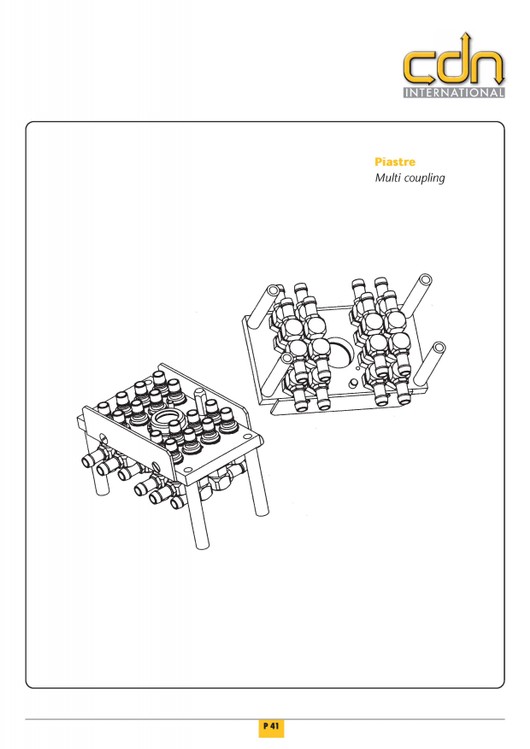 cdn
INTERNATIONAL

Piastre
Multi coupling

P 41